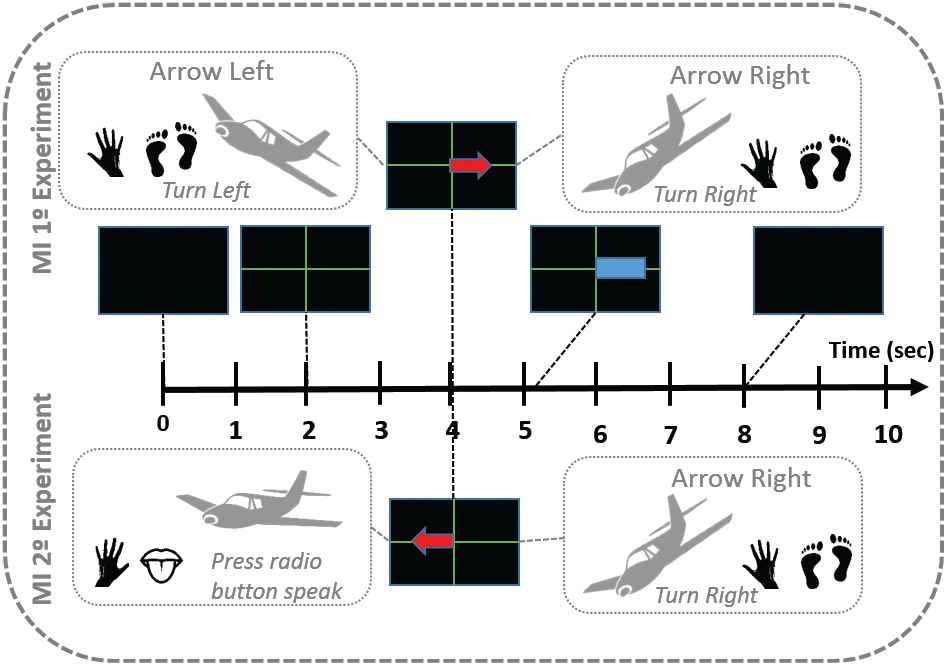 MI 1º Experiment

Arrow Left

Turn Left

Arrow Right

Turn Right

Time (sec)

0 1 2 3 4 5 6 7 8 9 10

MI 2º Experiment

Press radio button speak

Arrow Right

Turn Right